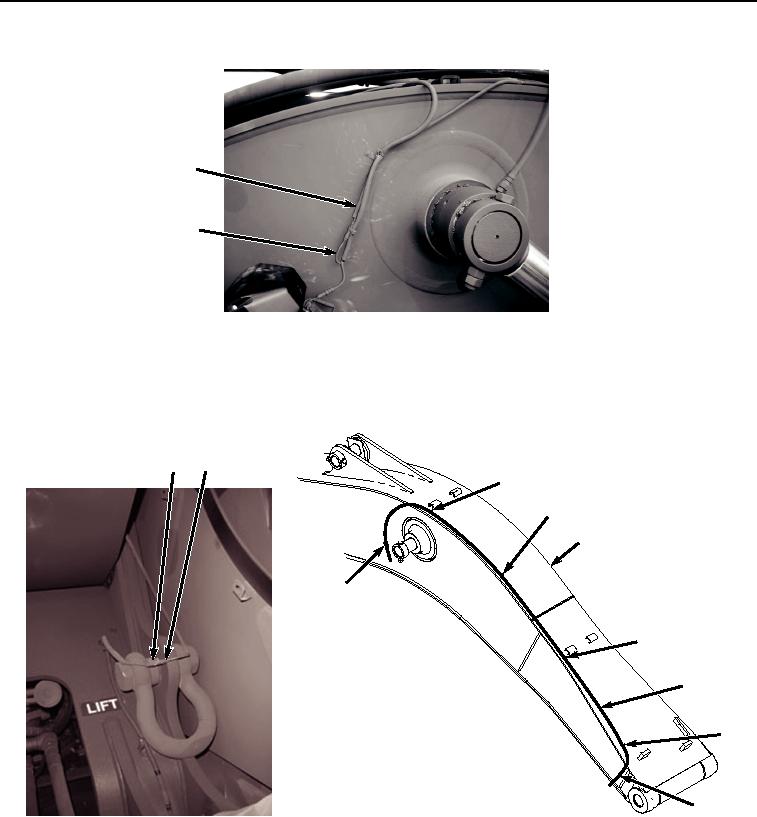 LIFT