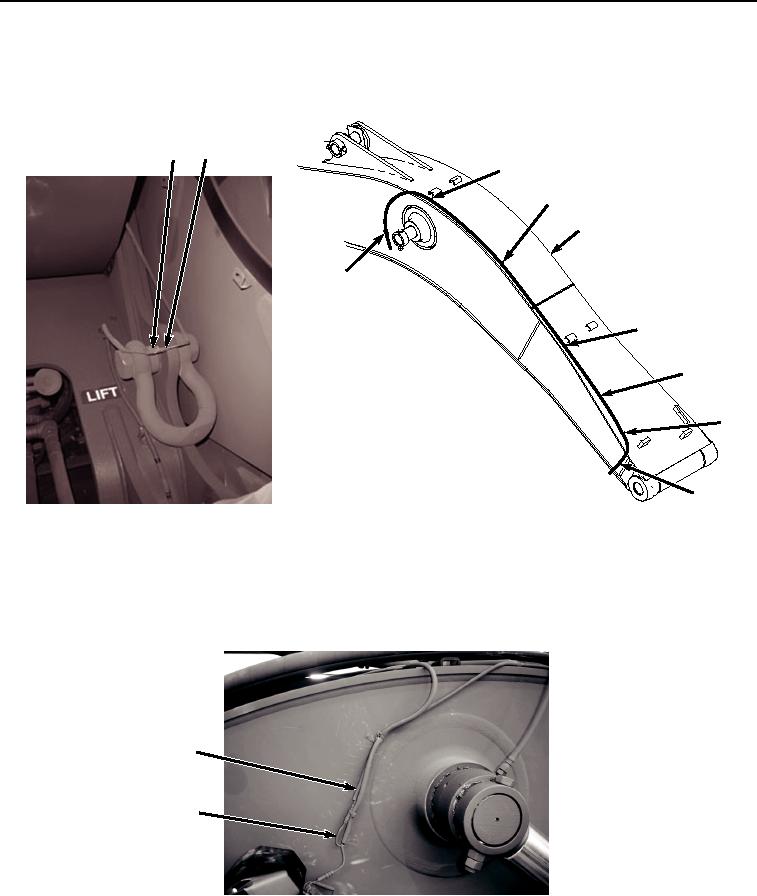 LIFT