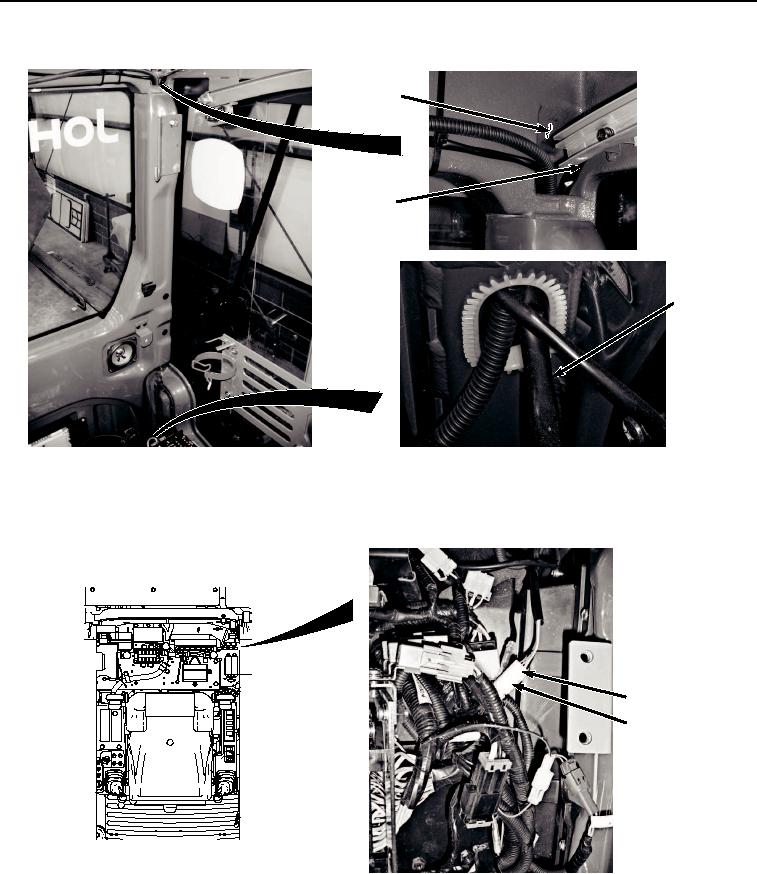 HOL