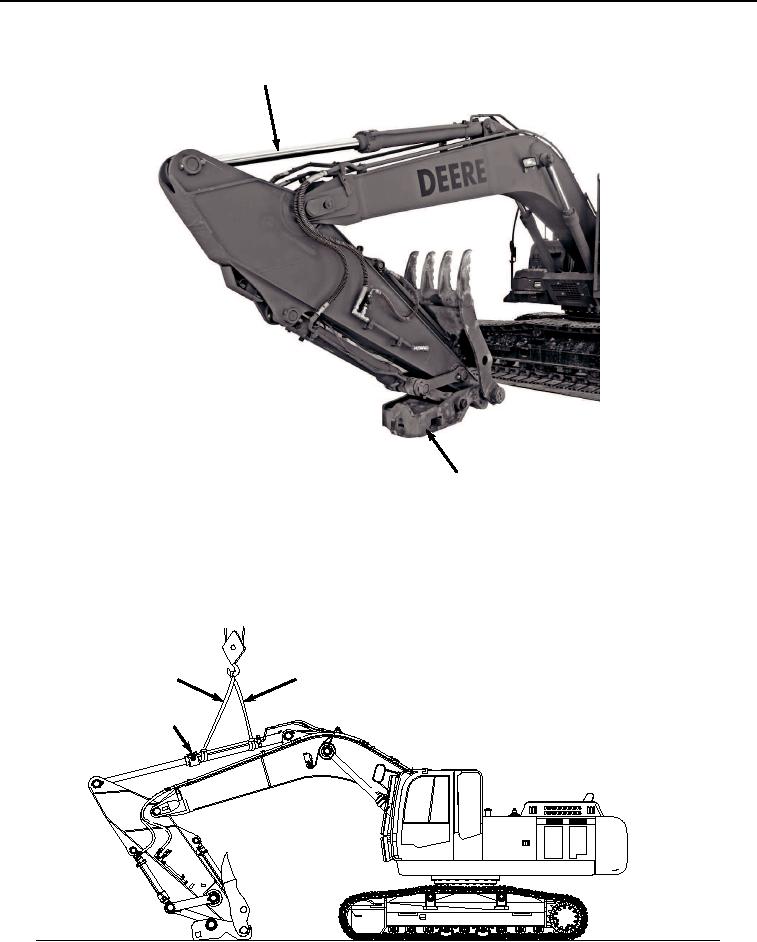 DEERE