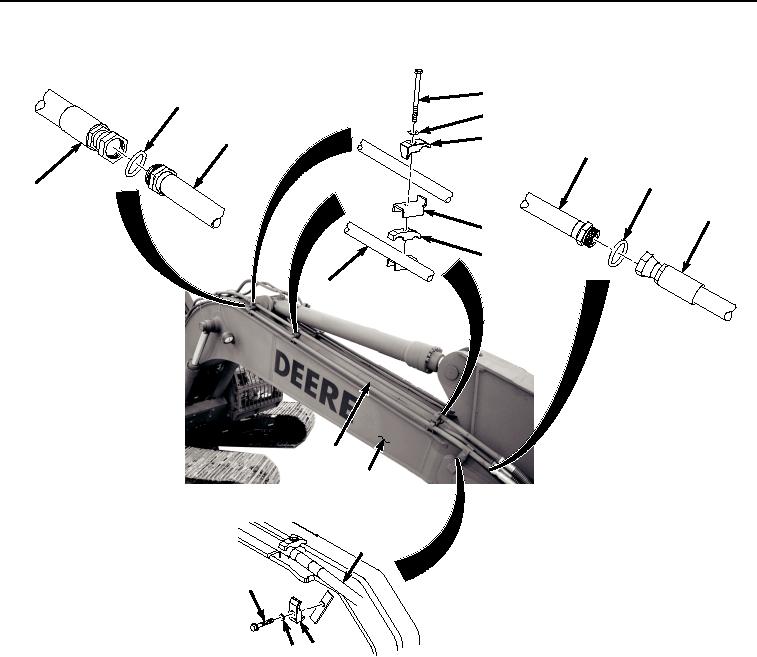 DEERE