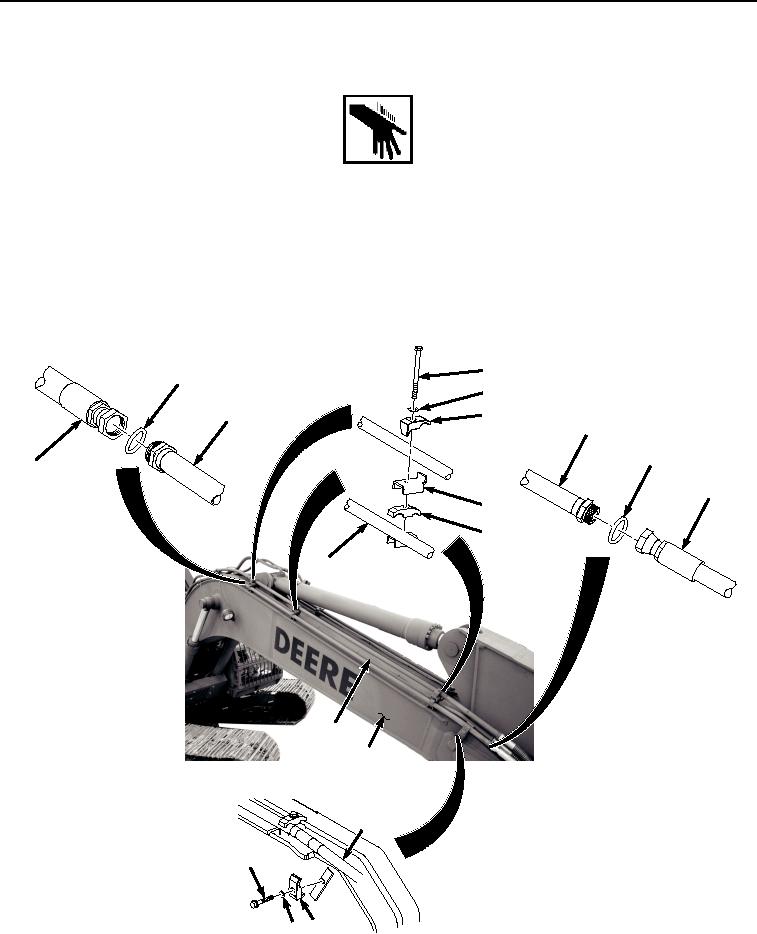 DEERE