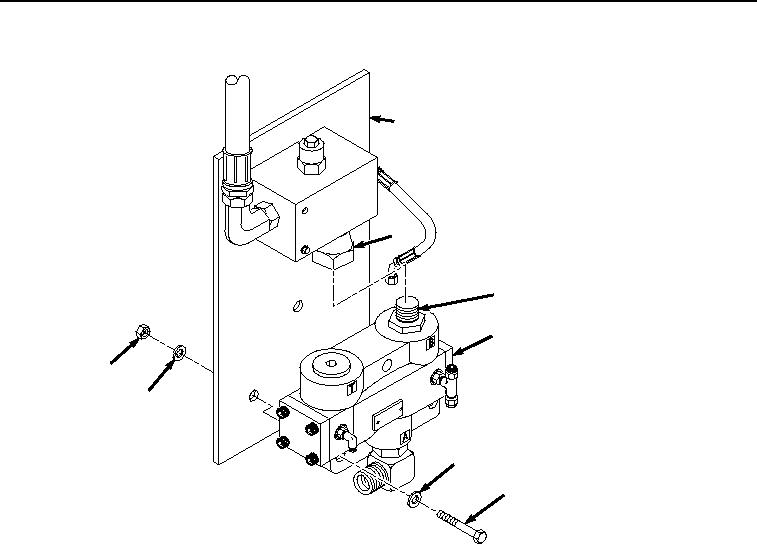 B

T

A