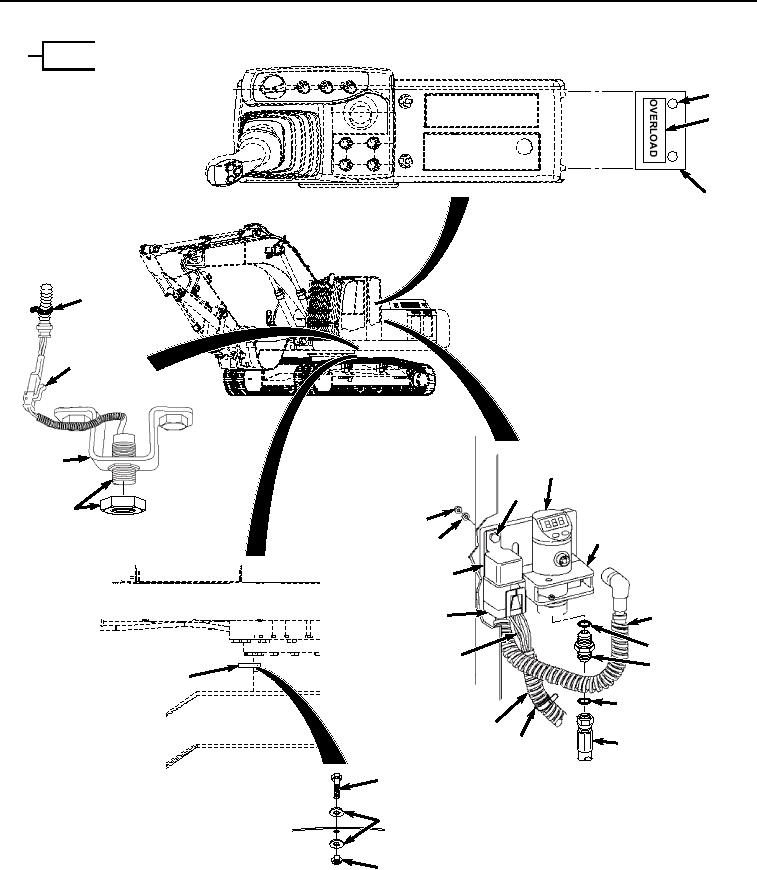 OVERLOAD